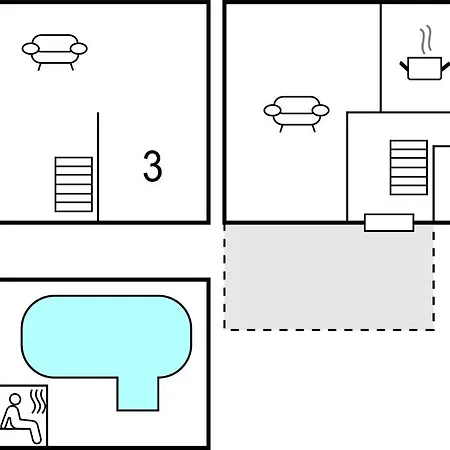 3